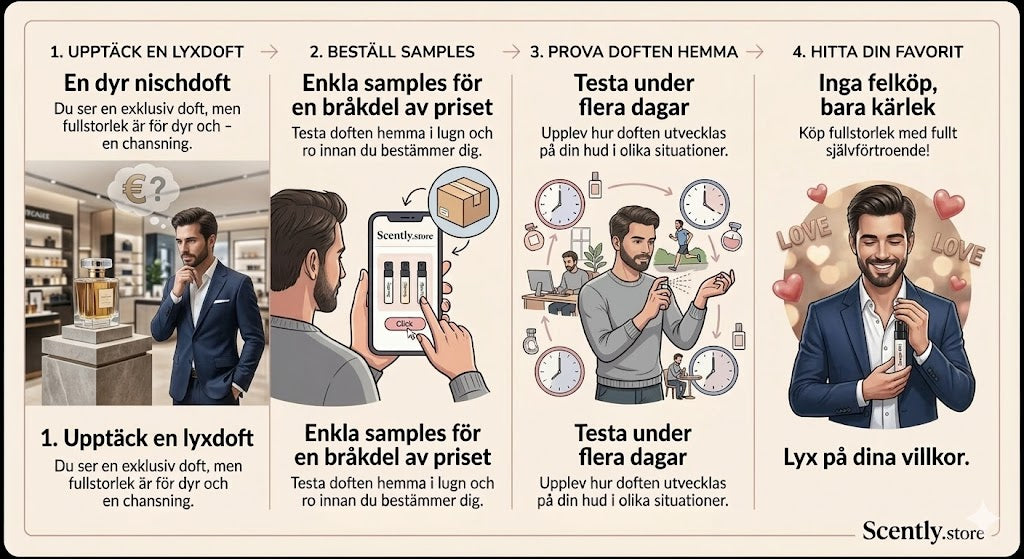 1. UPPTÄCK EN LYXDOFT →

En dyr nischdoft

Du ser en exklusiv doft, men fullstorlek är för dyr och – en chansning.

€?

1. Upptäck en lyxdoft

Du ser en exklusiv doft, men fullstorlek är för dyr och en chansning.

2. BESTÄLL SAMPLES →

Enkla samples för en bråkdel av priset

Testa doften hemma i lugn och ro innan du bestämmer dig.

Scently.store

Click

Enkla samples för en bråkdel av priset

Testa doften hemma i lugn och ro innan du bestämmer dig.

3. PROVA DOFTEN HEMMA →

Testa under flera dagar

Upplev hur doften utvecklas på din hud i olika situationer.

Testa under flera dagar

Upplev hur doften utvecklas på din hud i olika situationer.

4. HITTA DIN FAVORIT

Inga felköp, bara kärlek

Köp fullstorlek med fullt självförtroende!

LOVE

LOVE

Lyx på dina villkor.

Scently.store